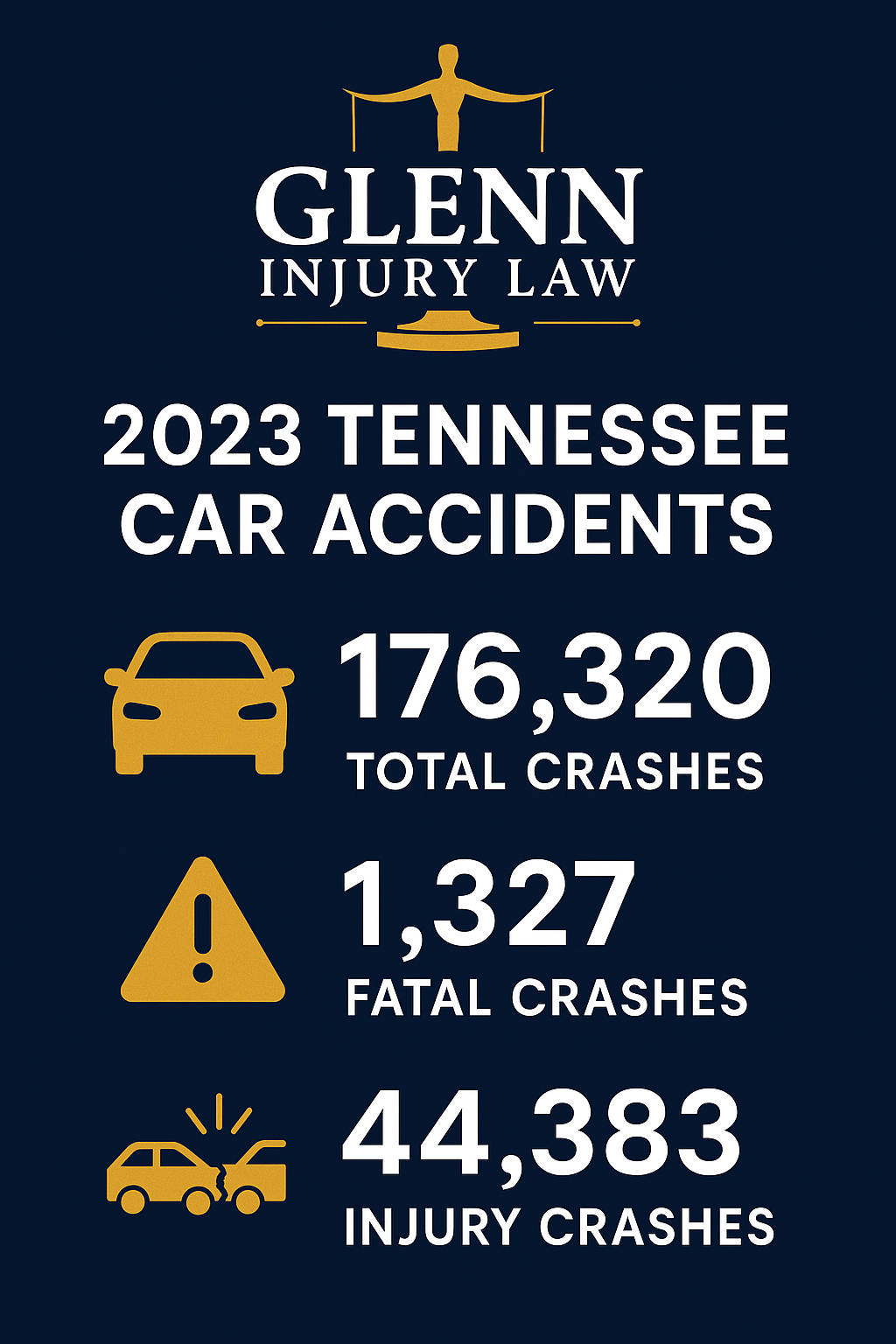 GLENN
INJURY LAW

2023 TENNESSEE CAR ACCIDENTS

176,320
TOTAL CRASHES

1,327
FATAL CRASHES

44,383
INJURY CRASHES